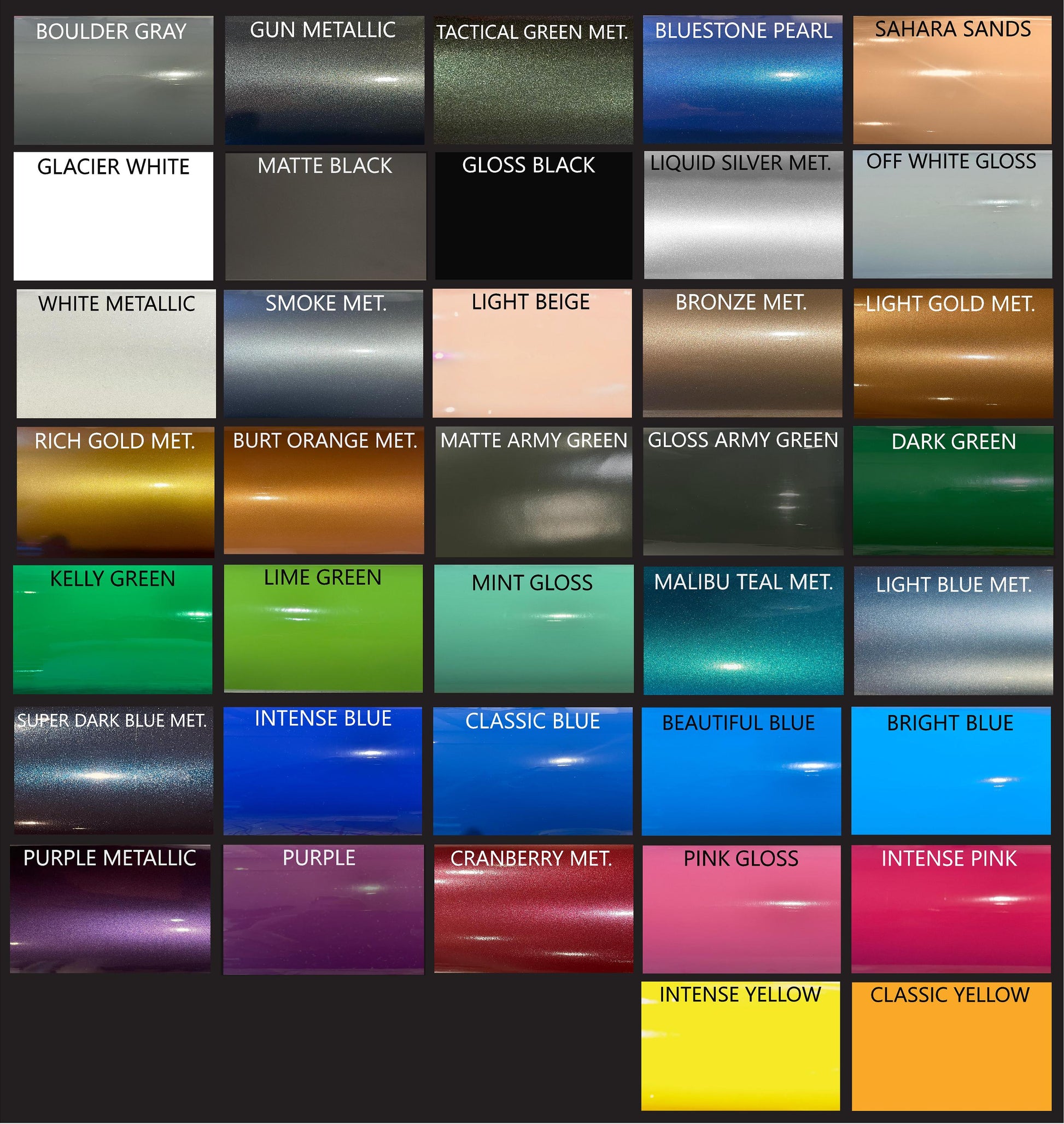 BOULDER GRAY

GUN METALLIC

TACTICAL GREEN MET.

BLUESTONE PEARL

SAHARA SANDS

GLACIER WHITE

MATTE BLACK

GLOSS BLACK

LIQUID SILVER MET.

OFF WHITE GLOSS

WHITE METALLIC

SMOKE MET.

LIGHT BEIGE

BRONZE MET.

LIGHT GOLD MET.

RICH GOLD MET.

BURT ORANGE MET.

MATTE ARMY GREEN

GLOSS ARMY GREEN

DARK GREEN

KELLY GREEN

LIME GREEN

MINT GLOSS

MALIBU TEAL MET.

LIGHT BLUE MET.

SUPER DARK BLUE MET.

INTENSE BLUE

CLASSIC BLUE

BEAUTIFUL BLUE

BRIGHT BLUE

PURPLE METALLIC

PURPLE

CRANBERRY MET.

PINK GLOSS

INTENSE PINK

INTENSE YELLOW

CLASSIC YELLOW